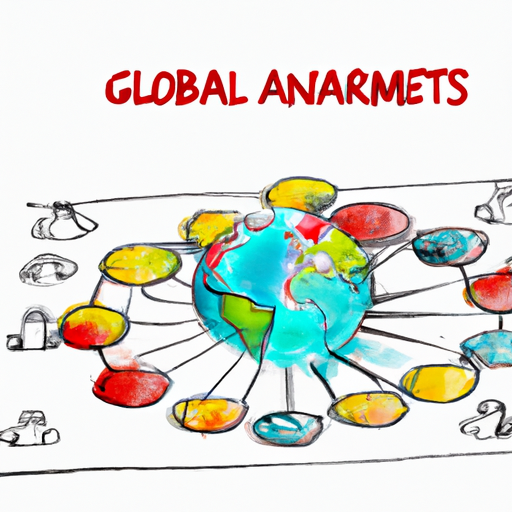 GLOBAL ANARMETS